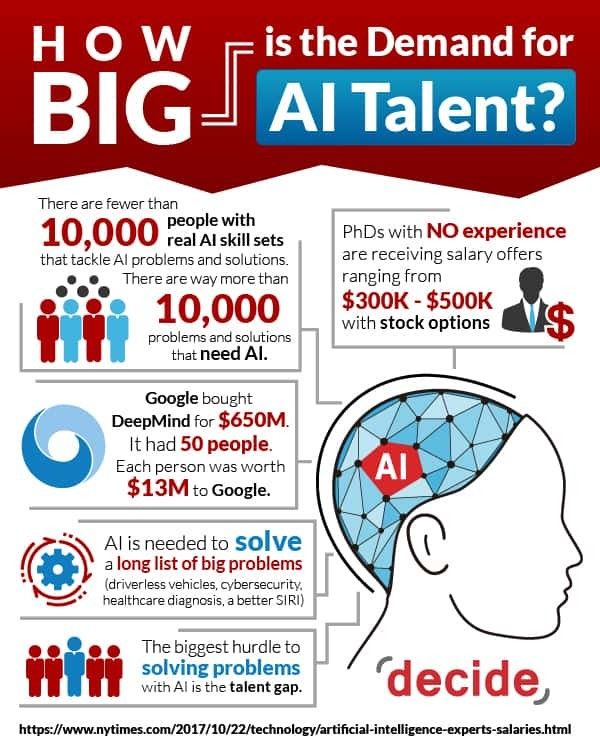 HOW BIG is the Demand for AI Talent?

There are fewer than 10,000 people with real AI skill sets that tackle AI problems and solutions. There are way more than 10,000 problems and solutions that need AI.

PhDs with NO experience are receiving salary offers ranging from $300K - $500K with stock options

$

Google bought DeepMind for $650M. It had 50 people. Each person was worth $13M to Google.

AI

AI is needed to solve a long list of big problems (driverless vehicles, cybersecurity, healthcare diagnosis, a better SIRI)

The biggest hurdle to solving problems with AI is the talent gap.

decide

https://www.nytimes.com/2017/10/22/technology/artificial-intelligence-experts-salaries.html